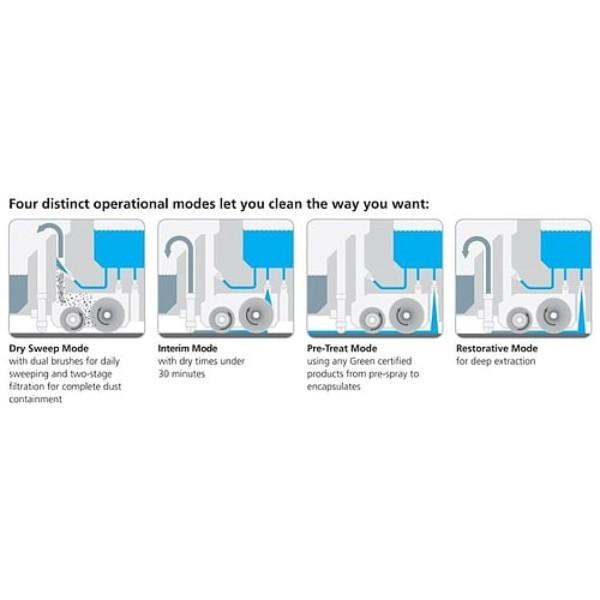 Four distinct operational modes let you clean the way you want:

Dry Sweep Mode
with dual brushes for daily sweeping and two-stage filtration for complete dust containment

Interim Mode
with dry times under 30 minutes

Pre-Treat Mode
using any Green certified products from pre-spray to encapsulates

Restorative Mode
for deep extraction